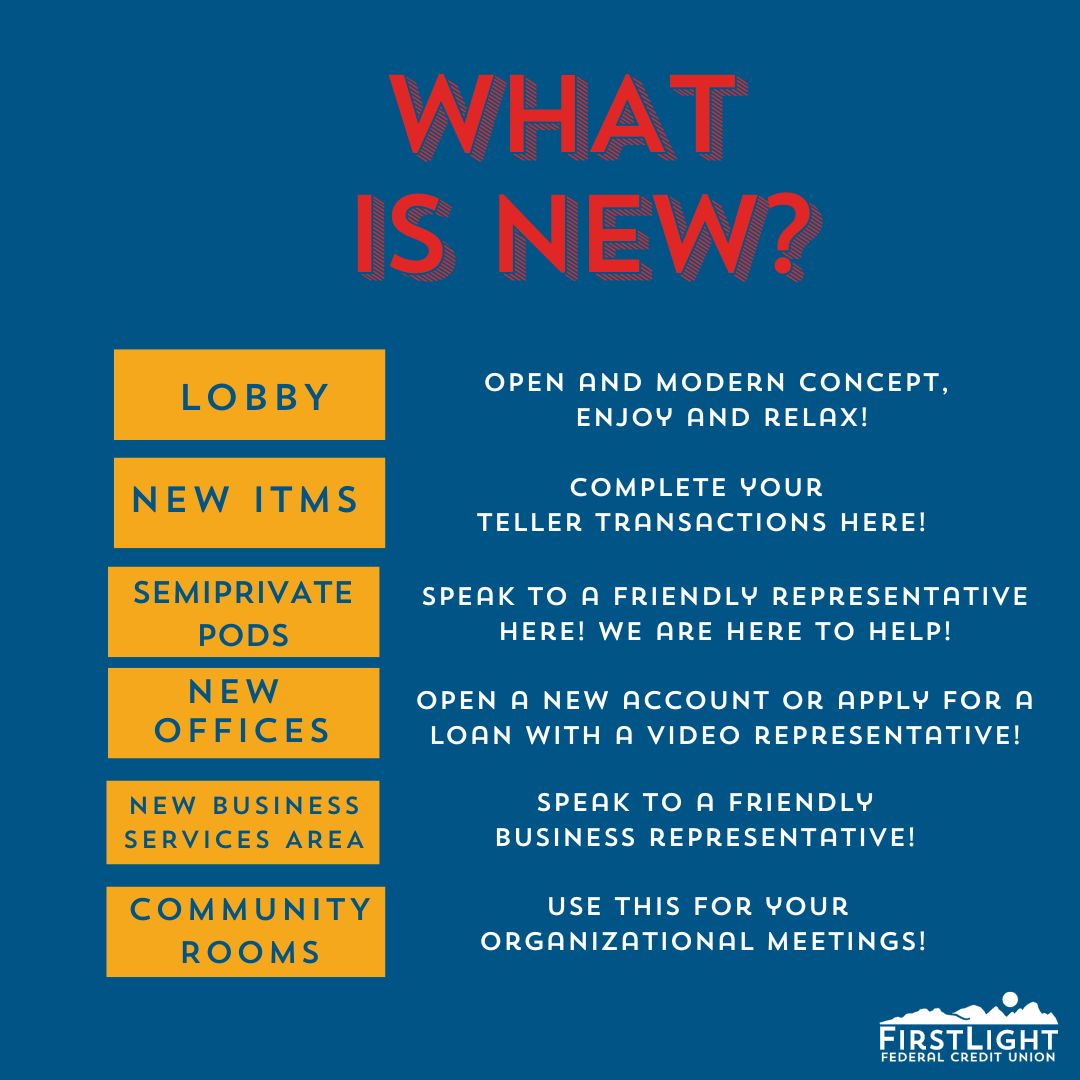 WHAT IS NEW?

LOBBY

OPEN AND MODERN CONCEPT, ENJOY AND RELAX!

NEW ITMS

COMPLETE YOUR TELLER TRANSACTIONS HERE!

SEMIPRIVATE PODS

SPEAK TO A FRIENDLY REPRESENTATIVE HERE! WE ARE HERE TO HELP!

NEW OFFICES

OPEN A NEW ACCOUNT OR APPLY FOR A LOAN WITH A VIDEO REPRESENTATIVE!

NEW BUSINESS SERVICES AREA

SPEAK TO A FRIENDLY BUSINESS REPRESENTATIVE!

COMMUNITY ROOMS

USE THIS FOR YOUR ORGANIZATIONAL MEETINGS!

FIRSTLIGHT FEDERAL CREDIT UNION